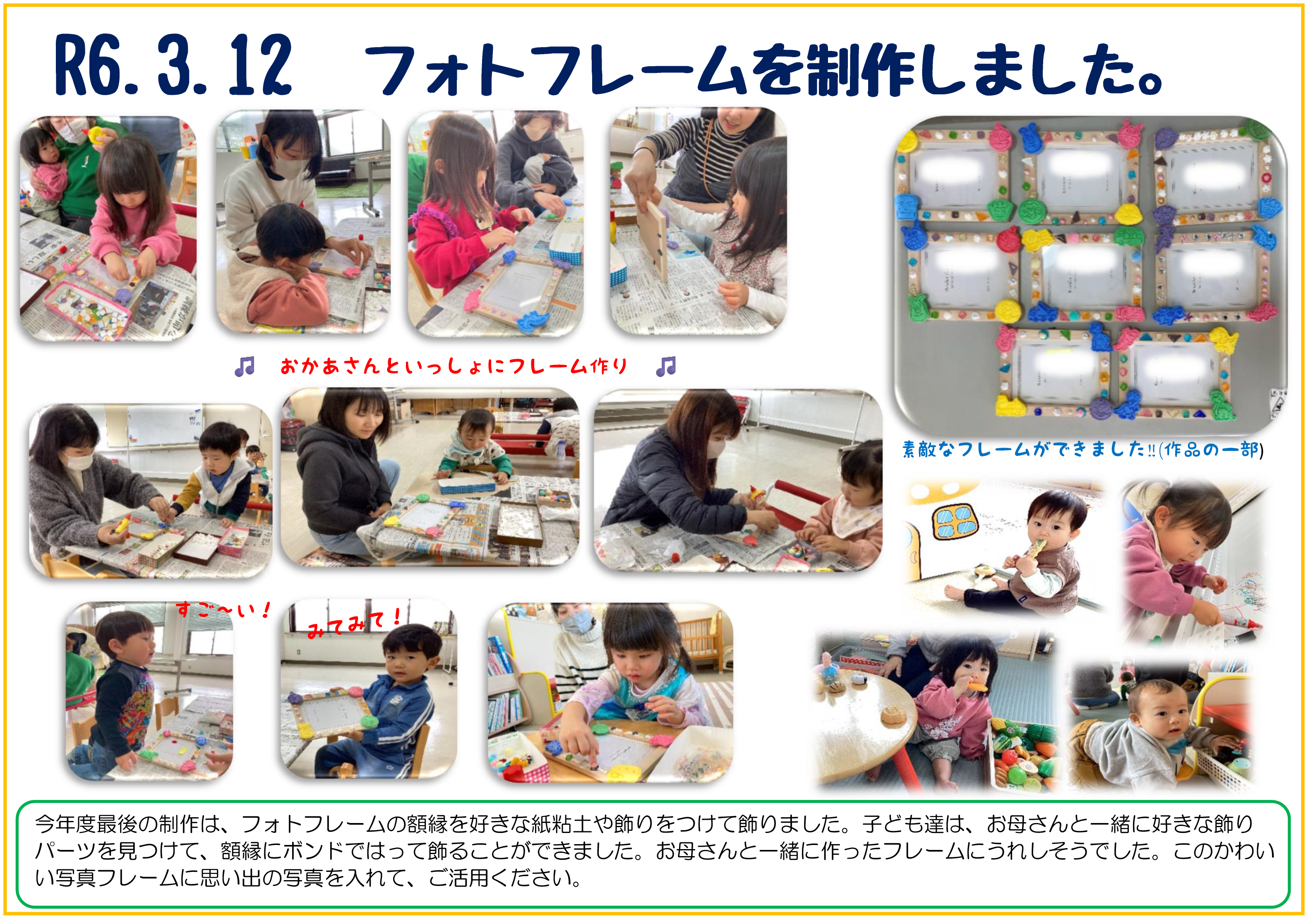 R6. 3. 12　フォトフレームを制作しました。

♫　おかあさんといっしょにフレーム作り　♫

素敵なフレームができました!!(作品の一部)

すご～い！

みてみて！

今年度最後の制作は、フォトフレームの額縁を好きな紙粘土や飾りをつけて飾りました。子ども達は、お母さんと一緒に好きな飾りパーツを見つけて、額縁にボンドではって飾ることができました。お母さんと一緒に作ったフレームにうれしそうでした。このかわいい写真フレームに思い出の写真を入れて、ご活用ください。